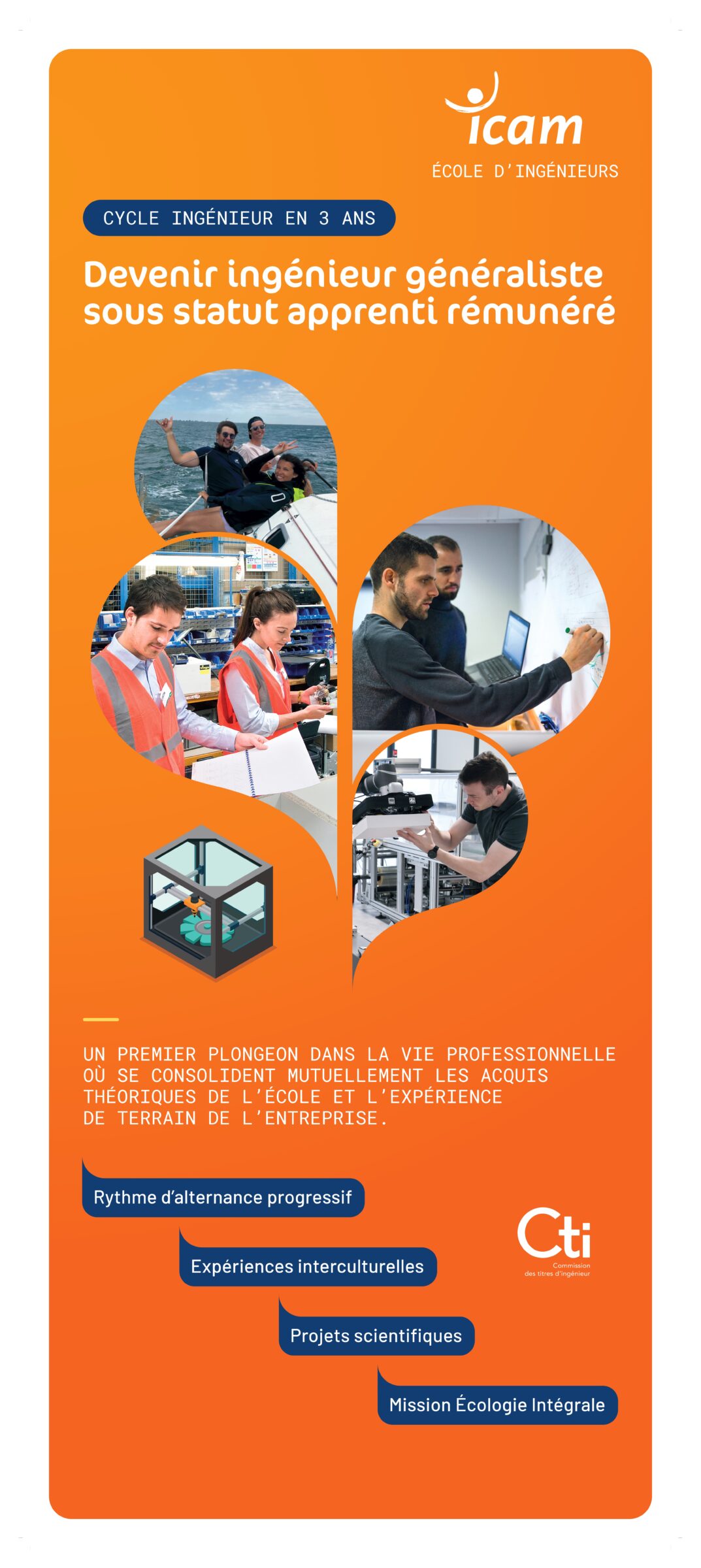 icam
ÉCOLE D'INGÉNIEURS

CYCLE INGÉNIEUR EN 3 ANS

Devenir ingénieur généraliste sous statut apprenti rémunéré

UN PREMIER PLONGEON DANS LA VIE PROFESSIONNELLE OÙ SE CONSOLIDENT MUTUELLEMENT LES ACQUIS THÉORIQUES DE L'ÉCOLE ET L'EXPÉRIENCE DE TERRAIN DE L'ENTREPRISE.

Rythme d'alternance progressif

Expériences interculturelles

Projets scientifiques

Mission Écologie Intégrale

Cti
Commission des titres d'ingénieur